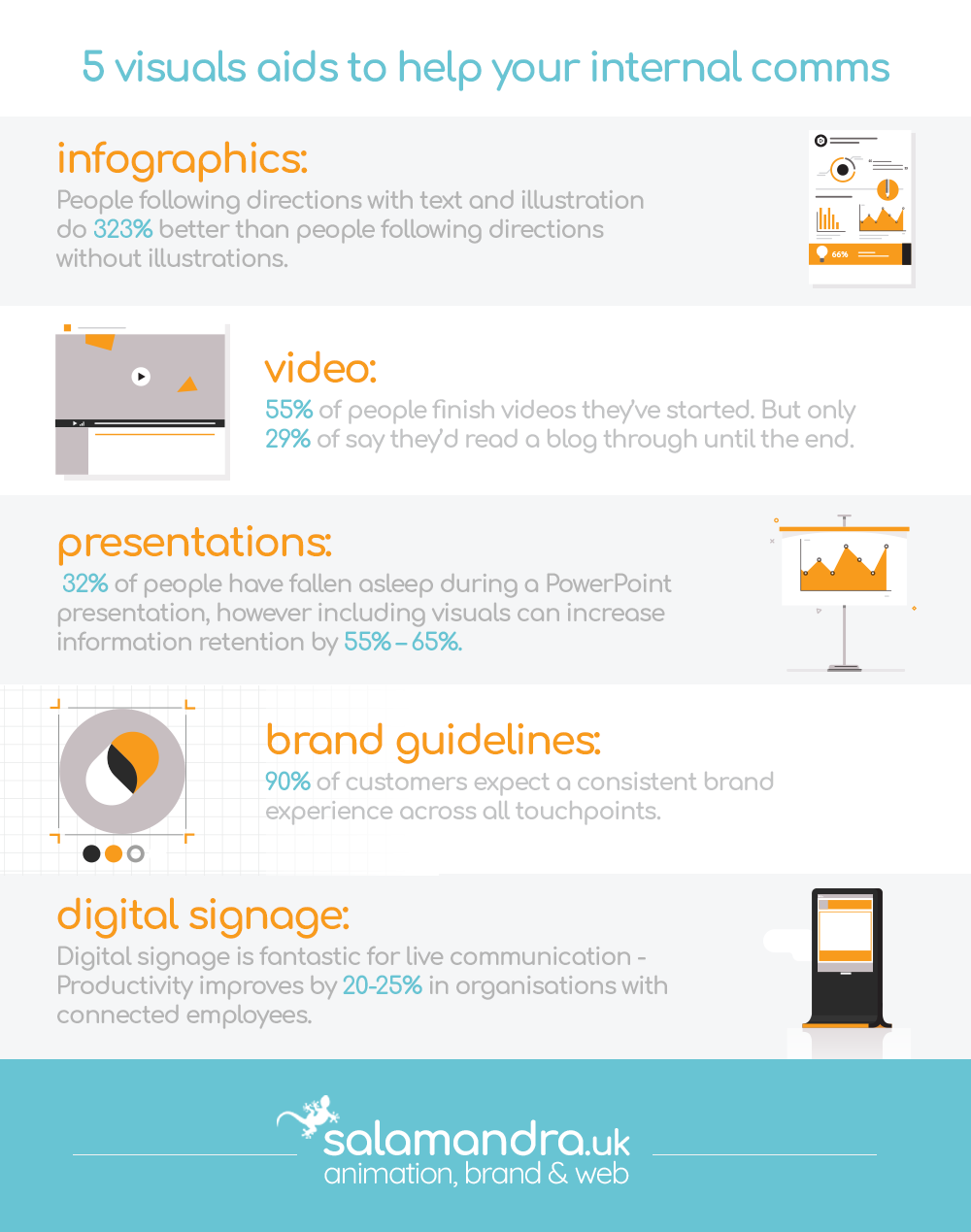 5 visuals aids to help your internal comms

infographics:
People following directions with text and illustration do 323% better than people following directions without illustrations.

66%

video:
55% of people finish videos they've started. But only 29% of say they'd read a blog through until the end.

presentations:
32% of people have fallen asleep during a PowerPoint presentation, however including visuals can increase information retention by 55% – 65%.

brand guidelines:
90% of customers expect a consistent brand experience across all touchpoints.

digital signage:
Digital signage is fantastic for live communication - Productivity improves by 20-25% in organisations with connected employees.

salamandra.uk
animation, brand & web