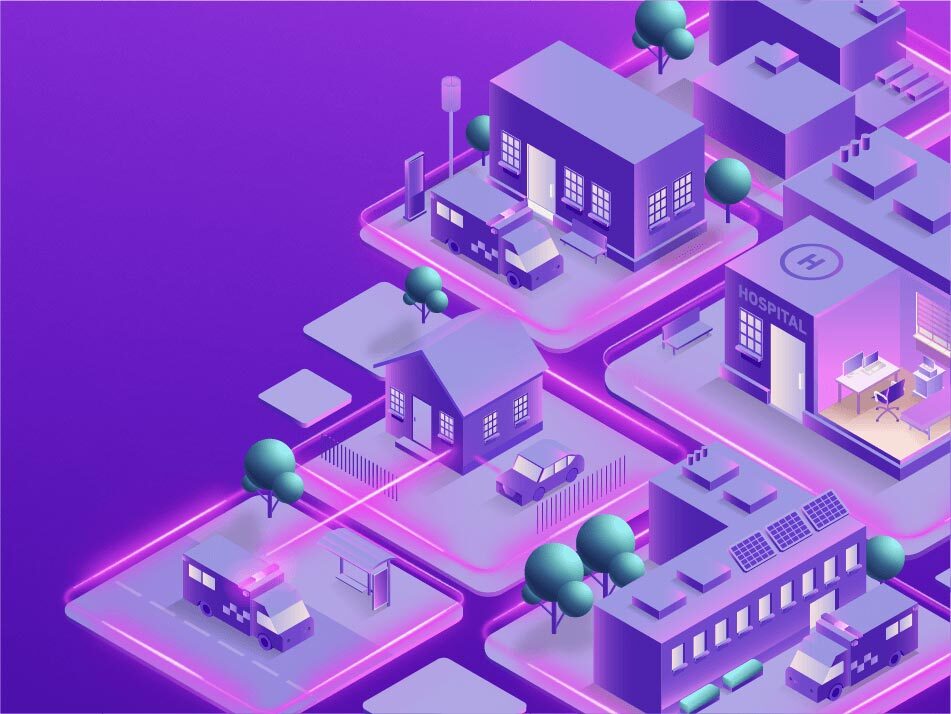 H
HOSPITAL